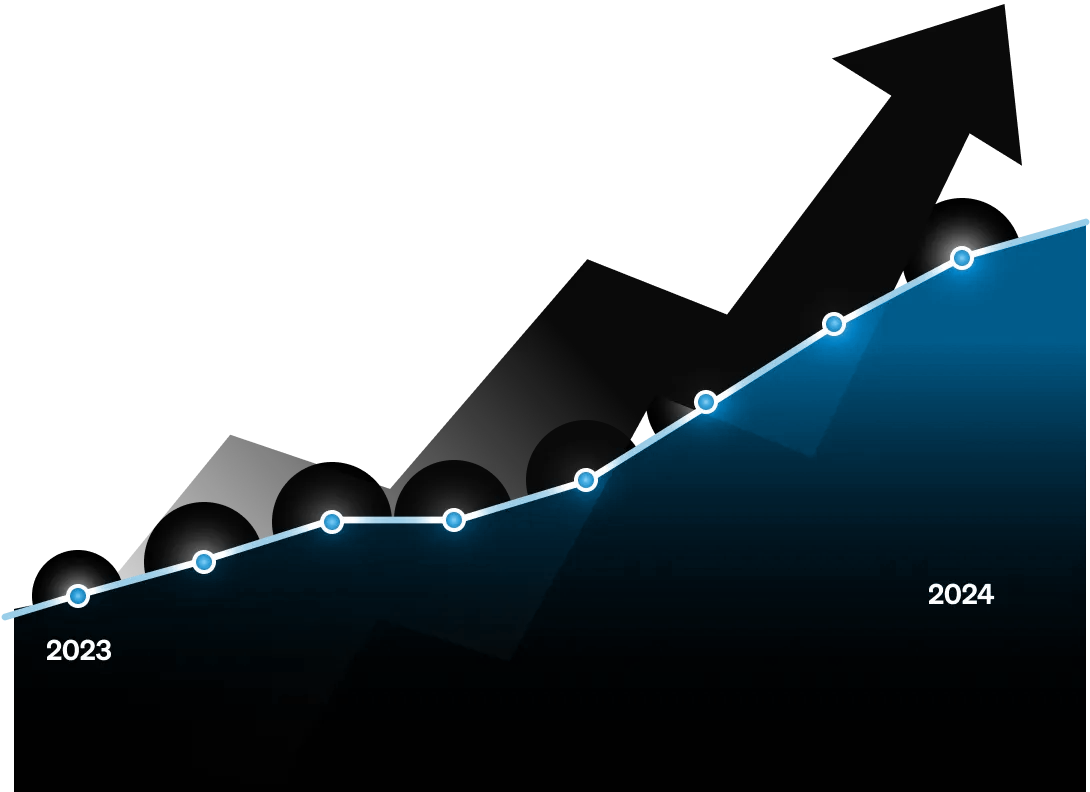 2023

2024